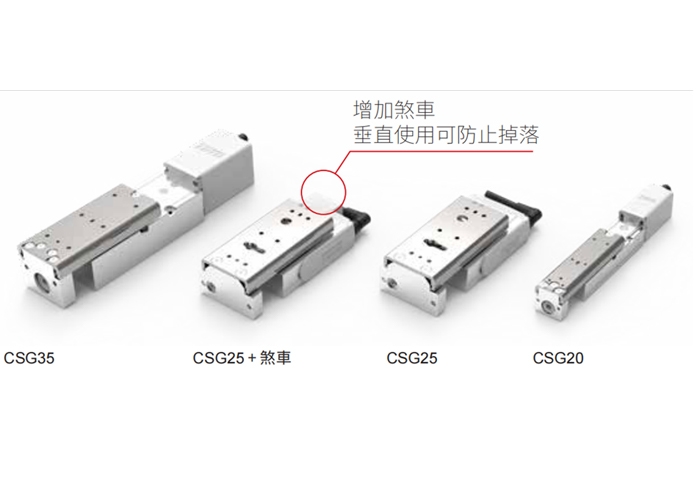 增加煞車
垂直使用可防止掉落

CSG35

CSG25 + 煞車

CSG25

CSG20